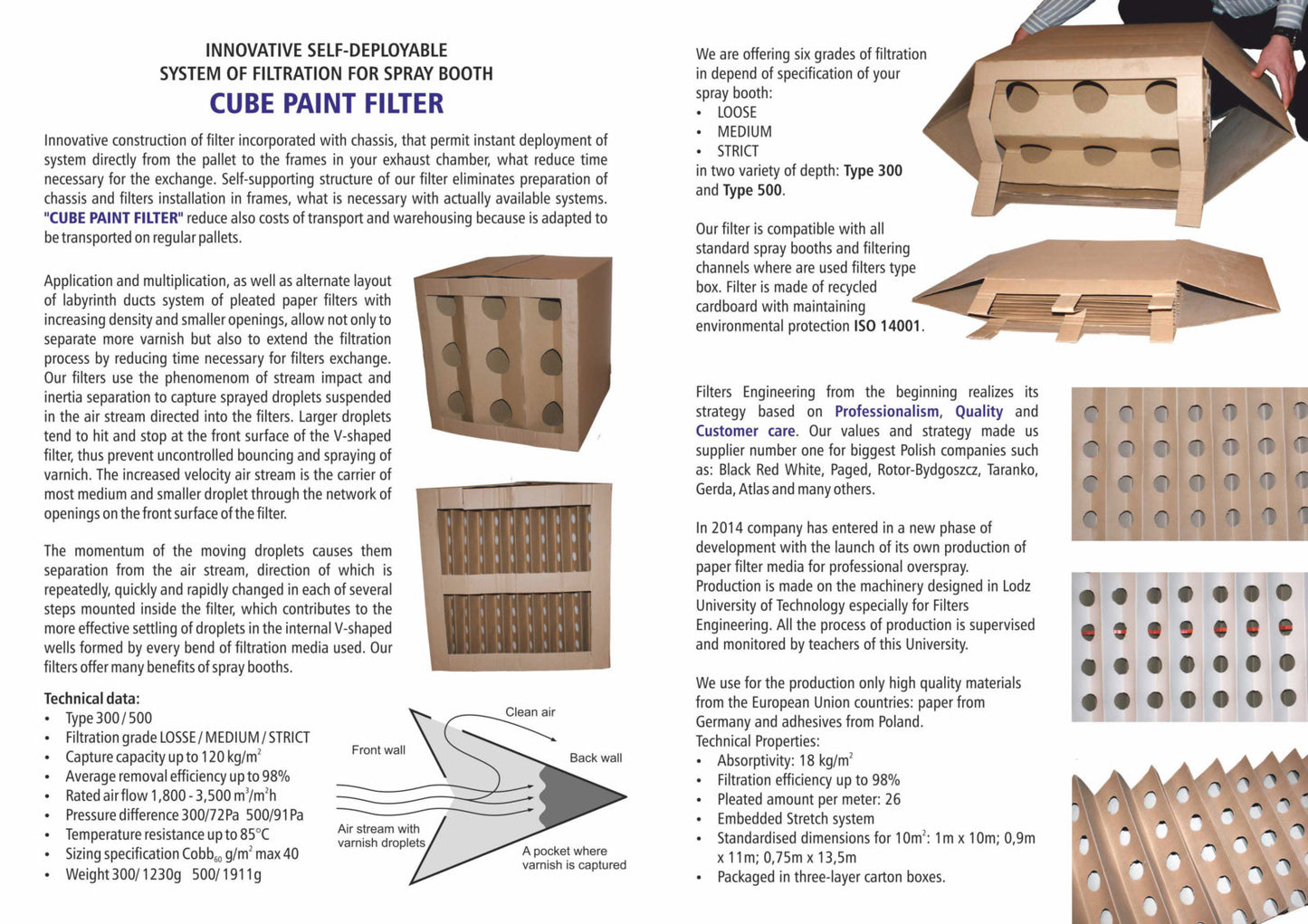 INNOVATIVE SELF-DEPLOYABLE
SYSTEM OF FILTRATION FOR SPRAY BOOTH
CUBE PAINT FILTER

Innovative construction of filter incorporated with chassis, that permit instant deployment of system directly from the pallet to the frames in your exhaust chamber, what reduce time necessary for the exchange. Self-supporting structure of our filter eliminates preparation of chassis and filters installation in frames, what is necessary with actually available systems. "CUBE PAINT FILTER" reduce also costs of transport and warehousing because is adapted to be transported on regular pallets.

Application and multiplication, as well as alternate layout of labyrinth ducts system of pleated paper filters with increasing density and smaller openings, allow not only to separate more varnish but also to extend the filtration process by reducing time necessary for filters exchange. Our filters use the phenomenom of stream impact and inertia separation to capture sprayed droplets suspended in the air stream directed into the filters. Larger droplets tend to hit and stop at the front surface of the V-shaped filter, thus prevent uncontrolled bouncing and spraying of varnich. The increased velocity air stream is the carrier of most medium and smaller droplet through the network of openings on the front surface of the filter.

The momentum of the moving droplets causes them separation from the air stream, direction of which is repeatedly, quickly and rapidly changed in each of several steps mounted inside the filter, which contributes to the more effective settling of droplets in the internal V-shaped wells formed by every bend of filtration media used. Our filters offer many benefits of spray booths.

Technical data:
• Type 300 / 500
• Filtration grade LOSSE / MEDIUM / STRICT
• Capture capacity up to 120 kg/m$^2$
• Average removal efficiency up to 98%
• Rated air flow 1,800 - 3,500 m$^3$/m$^2$h
• Pressure difference 300/72Pa 500/91Pa
• Temperature resistance up to 85°C
• Sizing specification Cobb$_{60}$ g/m$^2$ max 40
• Weight 300/ 1230g 500/ 1911g

Clean air
Front wall
Back wall
Air stream with varnish droplets
A pocket where varnish is captured

We are offering six grades of filtration in depend of specification of your spray booth:
• LOOSE
• MEDIUM
• STRICT
in two variety of depth: Type 300 and Type 500.

Our filter is compatible with all standard spray booths and filtering channels where are used filters type box. Filter is made of recycled cardboard with maintaining environmental protection ISO 14001.

Filters Engineering from the beginning realizes its strategy based on Professionalism, Quality and Customer care. Our values and strategy made us supplier number one for biggest Polish companies such as: Black Red White, Paged, Rotor-Bydgoszcz, Taranko, Gerda, Atlas and many others.

In 2014 company has entered in a new phase of development with the launch of its own production of paper filter media for professional overspray. Production is made on the machinery designed in Lodz University of Technology especially for Filters Engineering. All the process of production is supervised and monitored by teachers of this University.

We use for the production only high quality materials from the European Union countries: paper from Germany and adhesives from Poland.
Technical Properties:
• Absorptivity: 18 kg/m$^2$
• Filtration efficiency up to 98%
• Pleated amount per meter: 26
• Embedded Stretch system
• Standardised dimensions for 10m$^2$: 1m x 10m; 0,9m x 11m; 0,75m x 13,5m
• Packaged in three-layer carton boxes.